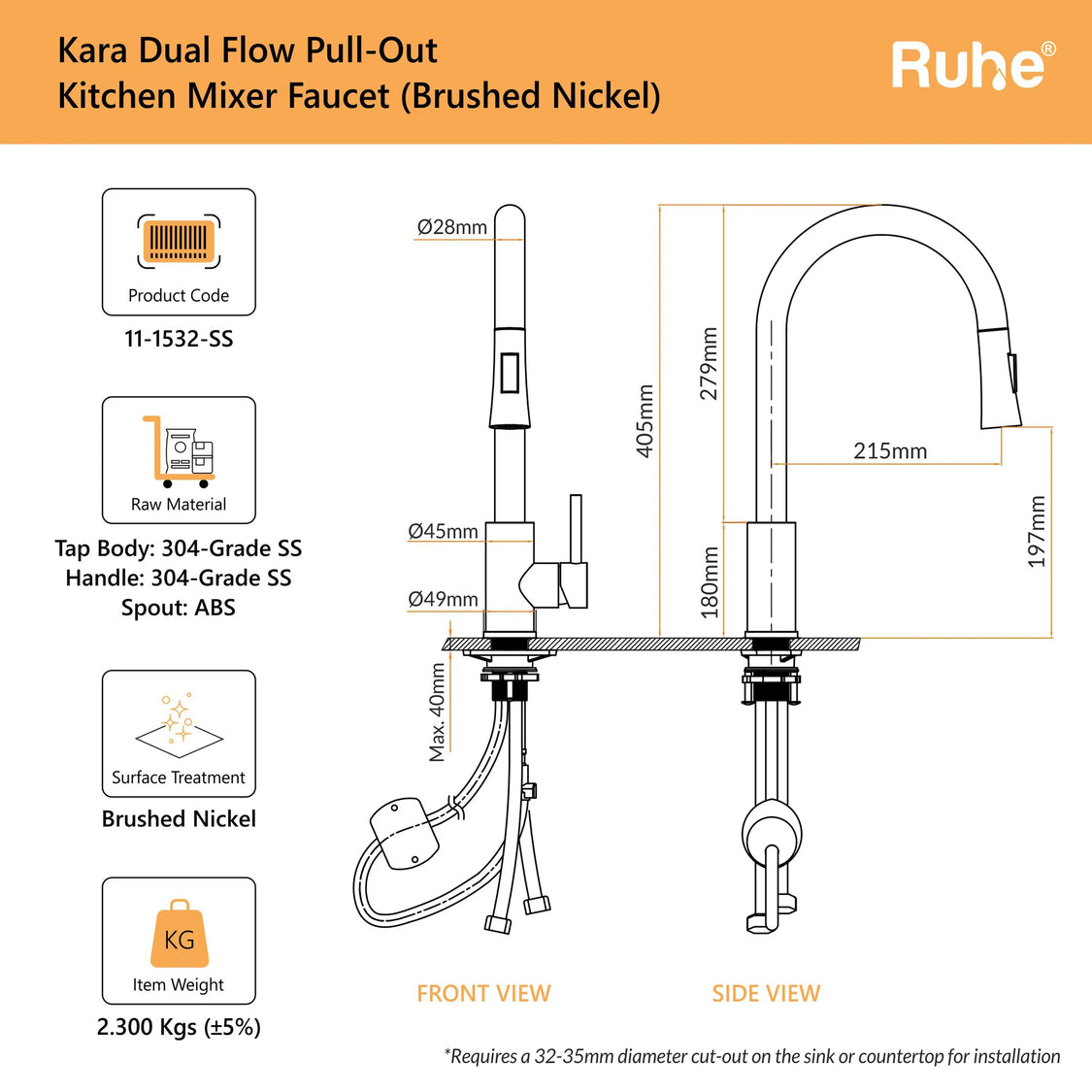 Kara Dual Flow Pull-Out
Kitchen Mixer Faucet (Brushed Nickel)

Ruhe®

Product Code
11-1532-SS

Raw Material
Tap Body: 304-Grade SS
Handle: 304-Grade SS
Spout: ABS

Surface Treatment
Brushed Nickel

KG
Item Weight
2.300 Kgs (±5%)

Ø28mm
Ø45mm
Ø49mm
Max. 40mm
405mm
279mm
180mm
215mm
197mm

FRONT VIEW
SIDE VIEW

*Requires a 32-35mm diameter cut-out on the sink or countertop for installation