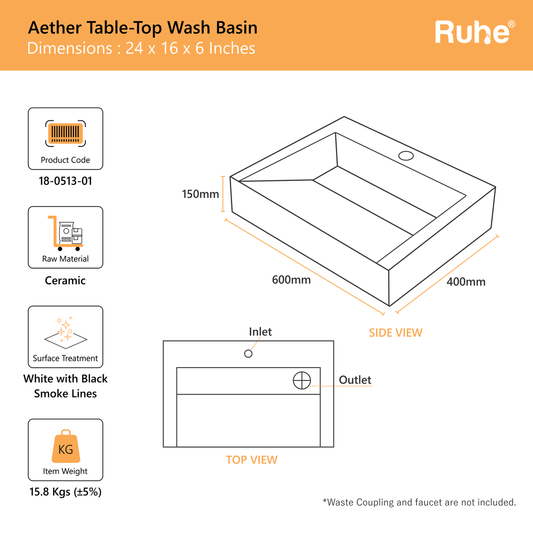 Aether Table-Top Wash Basin
Dimensions : 24 x 16 x 6 Inches

Ruhe®

Product Code
18-0513-01

Raw Material
Ceramic

Surface Treatment
White with Black Smoke Lines

KG
Item Weight
15.8 Kgs (±5%)

150mm
600mm
400mm
SIDE VIEW

Inlet
Outlet
TOP VIEW

*Waste Coupling and faucet are not included.