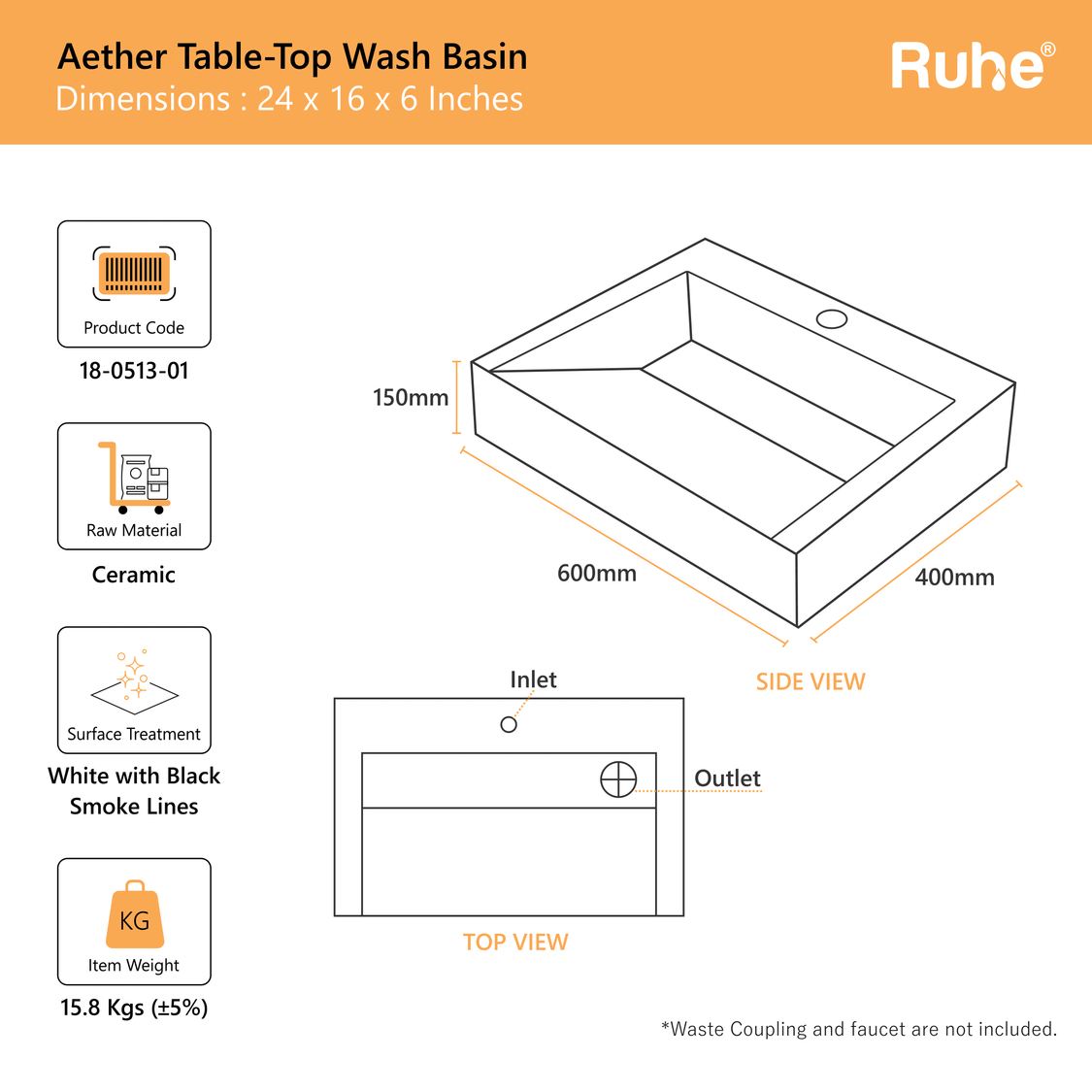 Aether Table-Top Wash Basin
Dimensions : 24 x 16 x 6 Inches

Ruhe®

Product Code
18-0513-01

Raw Material
Ceramic

Surface Treatment
White with Black Smoke Lines

KG
Item Weight
15.8 Kgs (±5%)

150mm
600mm
400mm
SIDE VIEW

Inlet
Outlet
TOP VIEW

*Waste Coupling and faucet are not included.