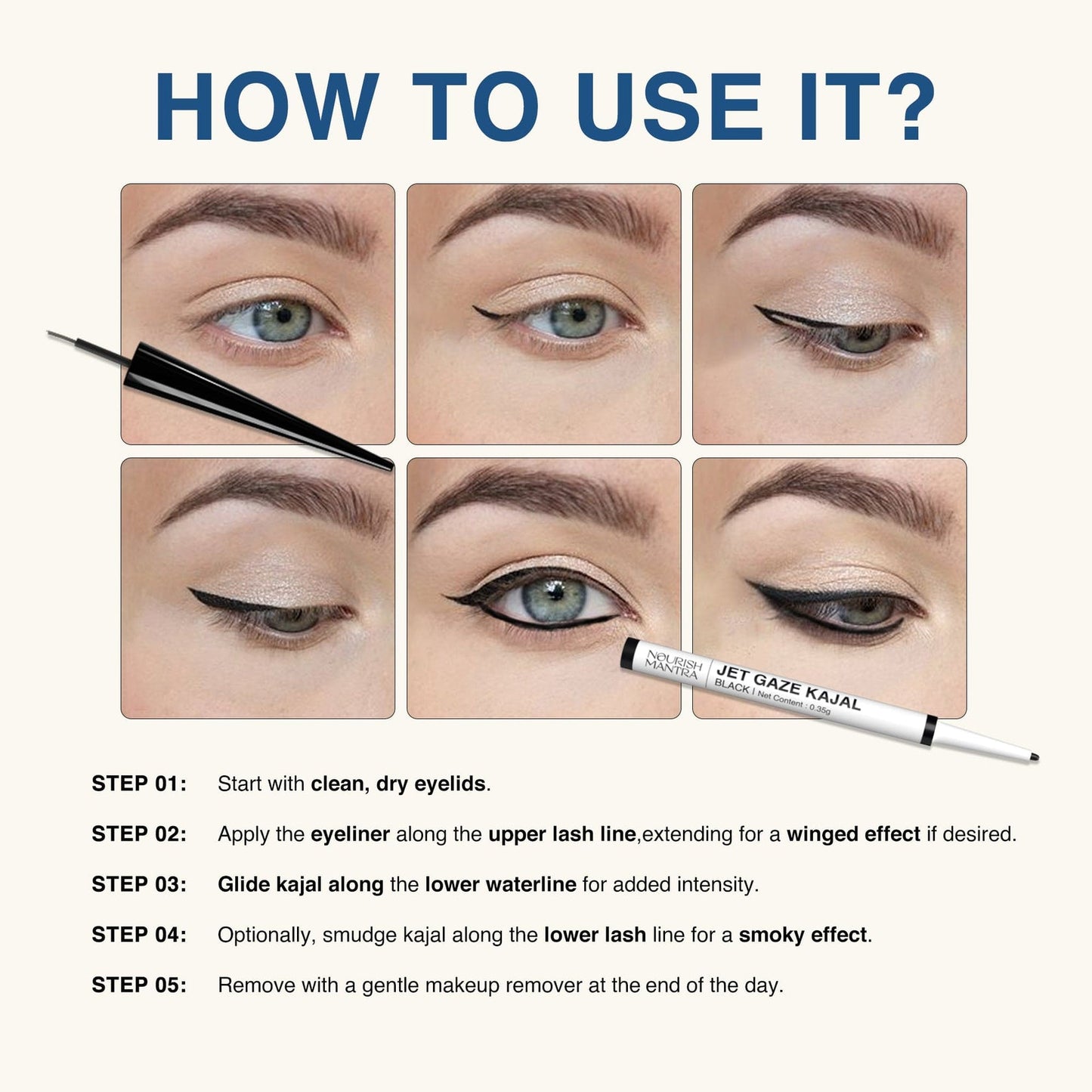 HOW TO USE IT?

NOURISH MANTRA JET GAZE KAJAL BLACK | Net Content : 0.35g

STEP 01: Start with clean, dry eyelids.

STEP 02: Apply the eyeliner along the upper lash line,extending for a winged effect if desired.

STEP 03: Glide kajal along the lower waterline for added intensity.

STEP 04: Optionally, smudge kajal along the lower lash line for a smoky effect.

STEP 05: Remove with a gentle makeup remover at the end of the day.